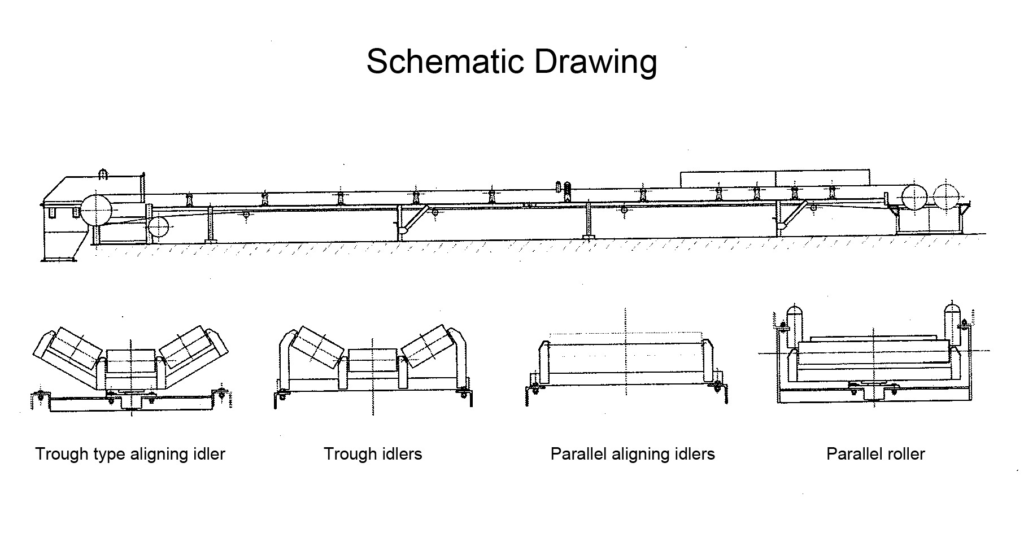 Schematic Drawing

Trough type aligning idler

Trough idlers

Parallel aligning idlers

Parallel roller